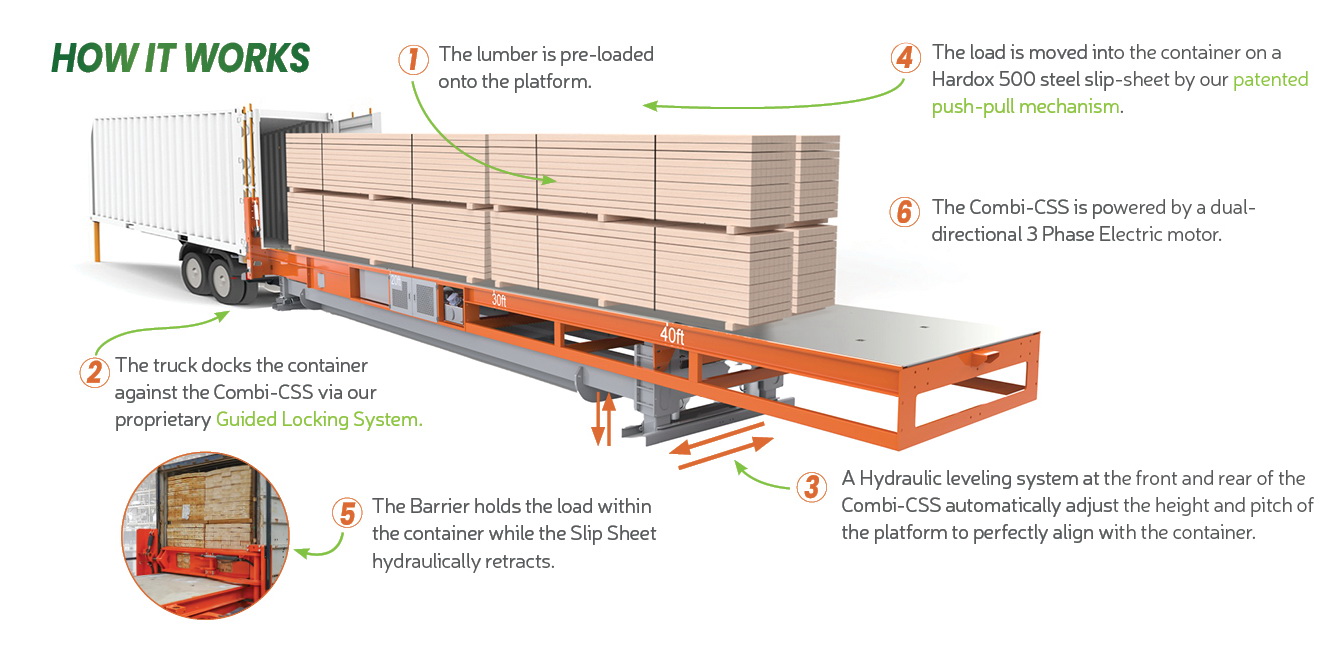 HOW IT WORKS

1 The lumber is pre-loaded onto the platform.

4 The load is moved into the container on a Hardox 500 steel slip-sheet by our patented push-pull mechanism.

6 The Combi-CSS is powered by a dual-directional 3 Phase Electric motor.

30ft

40ft

2 The truck docks the container against the Combi-CSS via our proprietary Guided Locking System.

5 The Barrier holds the load within the container while the Slip Sheet hydraulically retracts.

3 A Hydraulic leveling system at the front and rear of the Combi-CSS automatically adjust the height and pitch of the platform to perfectly align with the container.